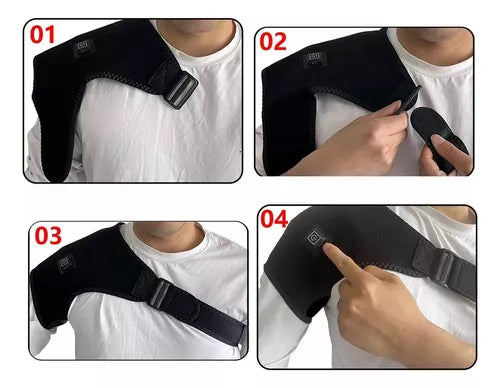 01

02

03

04